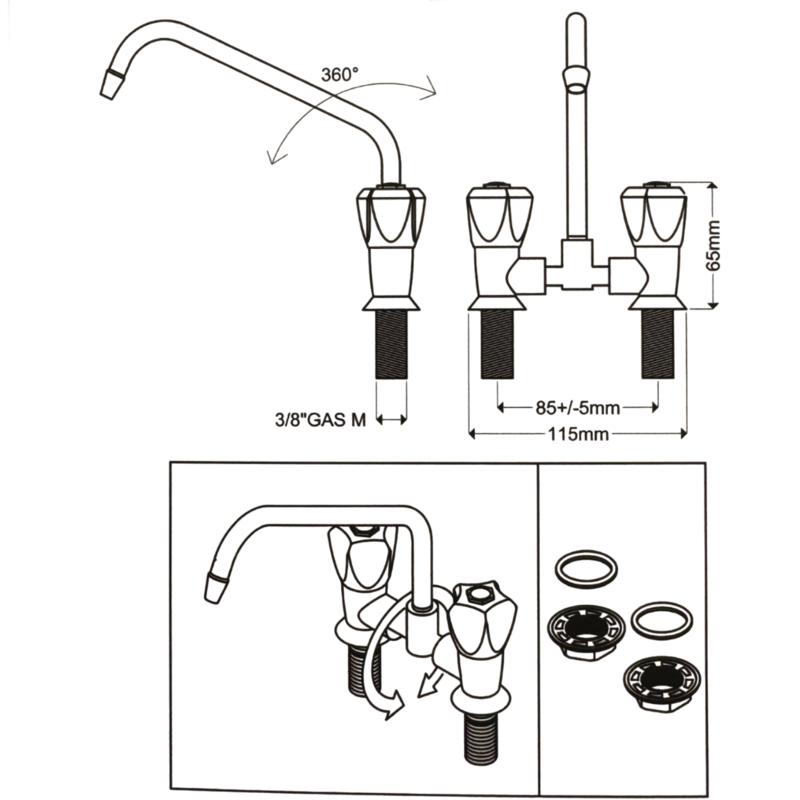 360°

65mm

3/8"GAS M

85+/-5mm

115mm